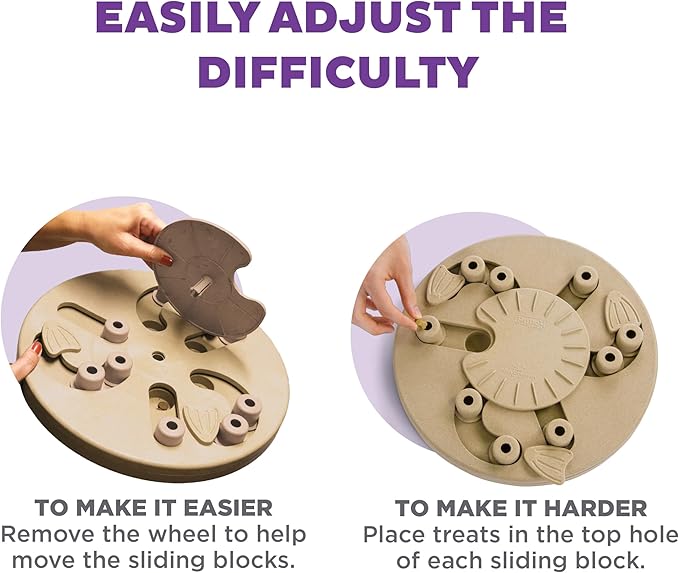 EASILY ADJUST THE DIFFICULTY

TO MAKE IT EASIER
Remove the wheel to help move the sliding blocks.

TO MAKE IT HARDER
Place treats in the top hole of each sliding block.