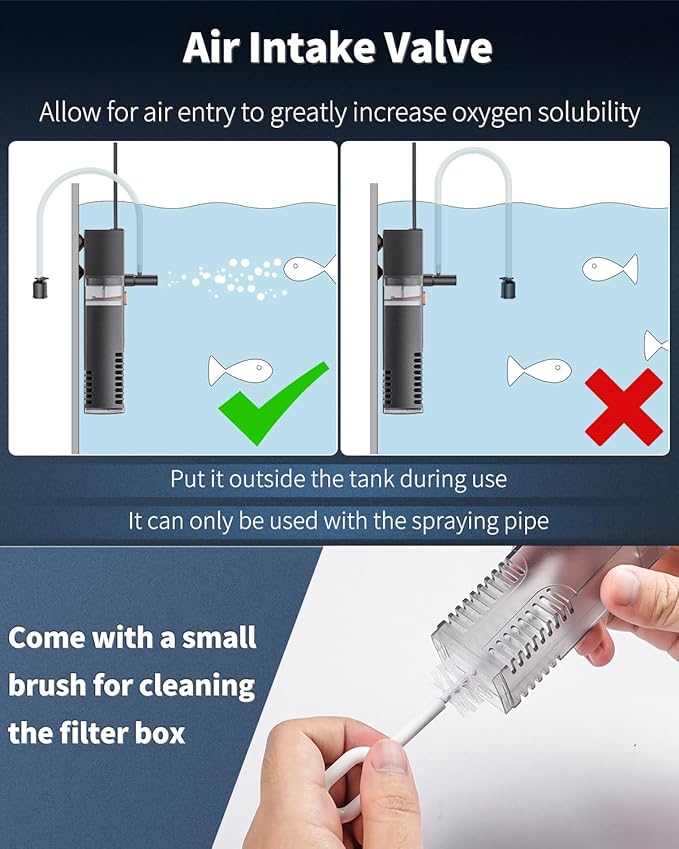 Air Intake Valve

Allow for air entry to greatly increase oxygen solubility

Put it outside the tank during use

It can only be used with the spraying pipe

Come with a small brush for cleaning the filter box