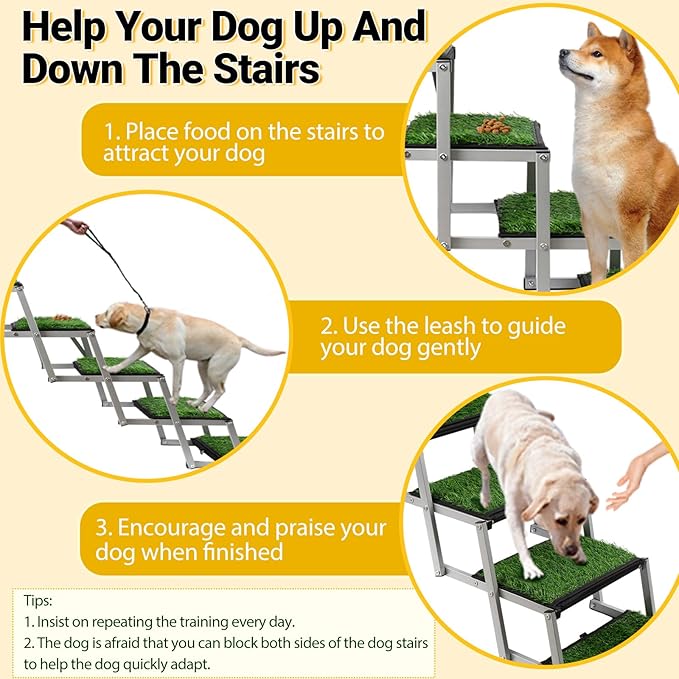 Help Your Dog Up And Down The Stairs

1. Place food on the stairs to attract your dog

2. Use the leash to guide your dog gently

3. Encourage and praise your dog when finished

Tips:
1. Insist on repeating the training every day.
2. The dog is afraid that you can block both sides of the dog stairs to help the dog quickly adapt.