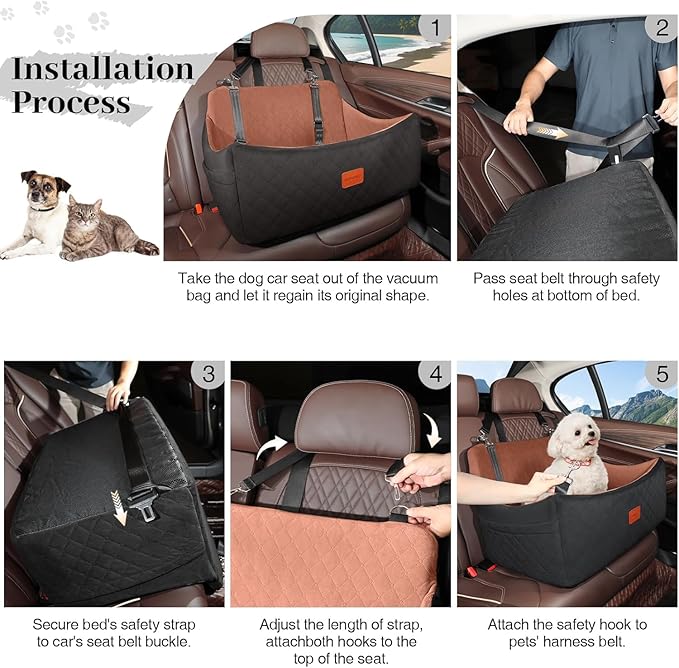 Installation Process

1

Take the dog car seat out of the vacuum bag and let it regain its original shape.

2

Pass seat belt through safety holes at bottom of bed.

3

Secure bed's safety strap to car's seat belt buckle.

4

Adjust the length of strap, attachboth hooks to the top of the seat.

5

Attach the safety hook to pets' harness belt.