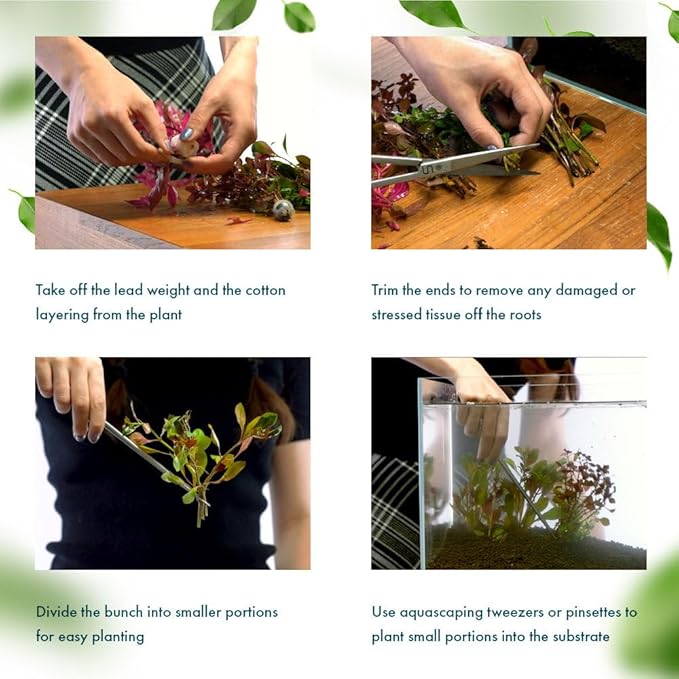 Take off the lead weight and the cotton layering from the plant

Trim the ends to remove any damaged or stressed tissue off the roots

Divide the bunch into smaller portions for easy planting

Use aquascaping tweezers or pinsettes to plant small portions into the substrate